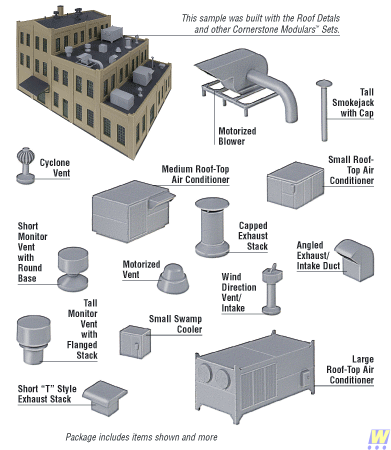 This sample was built with the Roof Detals and other Cornerstone Modulars™ Sets.

Motorized Blower

Tall Smokejack with Cap

Cyclone Vent

Medium Roof-Top Air Conditioner

Small Roof-Top Air Conditioner

Short Monitor Vent with Round Base

Capped Exhaust Stack

Angled Exhaust/ Intake Duct

Motorized Vent

Wind Direction Vent/ Intake

Tall Monitor Vent with Flanged Stack

Small Swamp Cooler

Large Roof-Top Air Conditioner

Short "T" Style Exhaust Stack

Package includes items shown and more

W