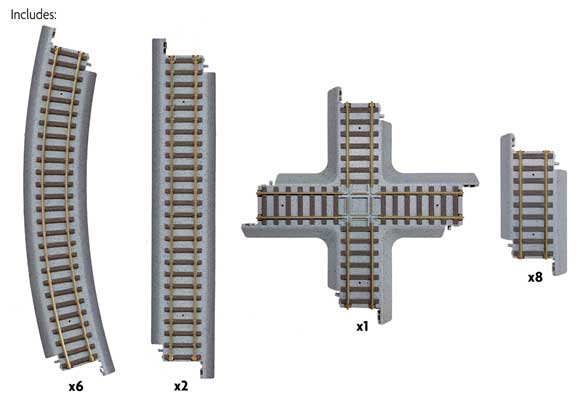 Includes:

x6

x2

x1

x8