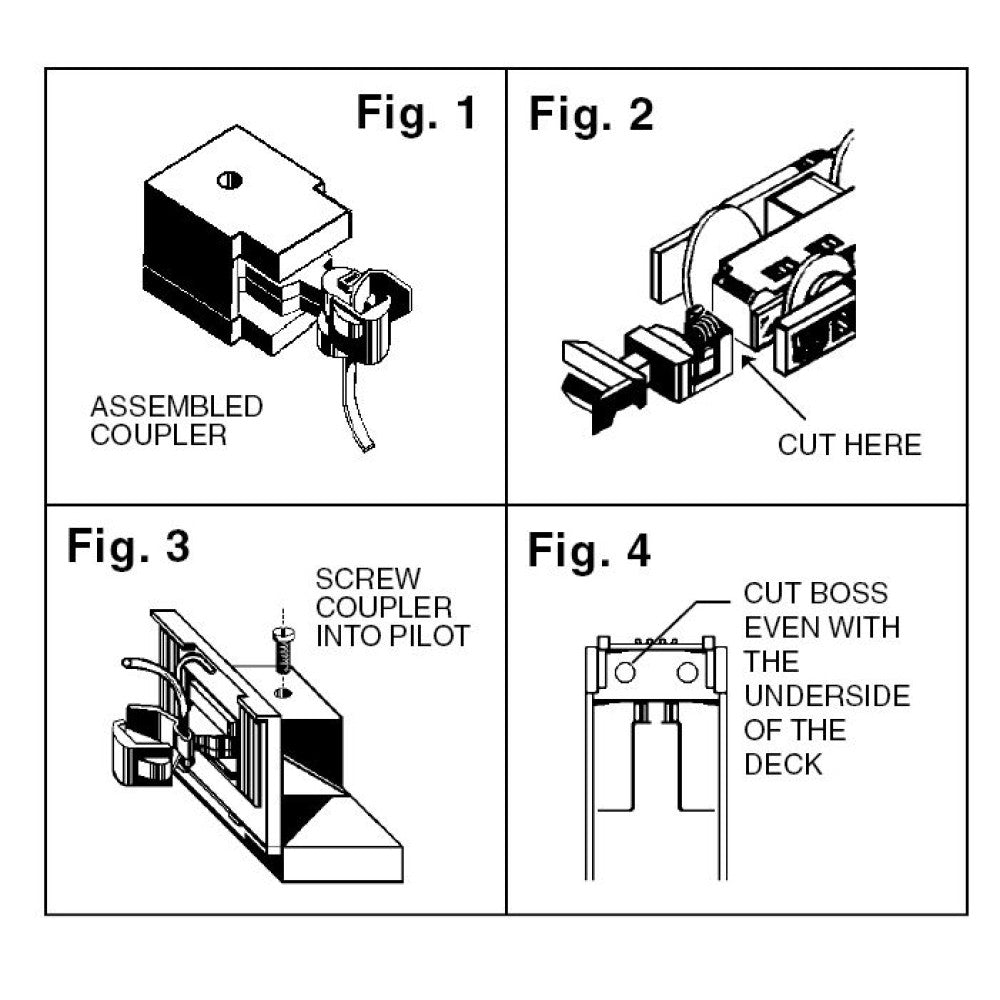 Fig. 1

ASSEMBLED COUPLER

Fig. 2

CUT HERE

Fig. 3

SCREW COUPLER INTO PILOT

Fig. 4

CUT BOSS EVEN WITH THE UNDERSIDE OF THE DECK