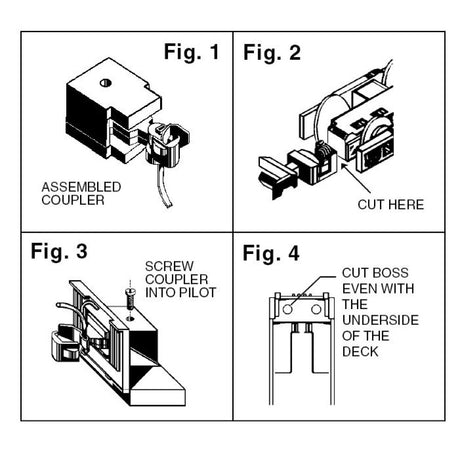 Fig. 1

ASSEMBLED COUPLER

Fig. 2

CUT HERE

Fig. 3

SCREW COUPLER INTO PILOT

Fig. 4

CUT BOSS EVEN WITH THE UNDERSIDE OF THE DECK